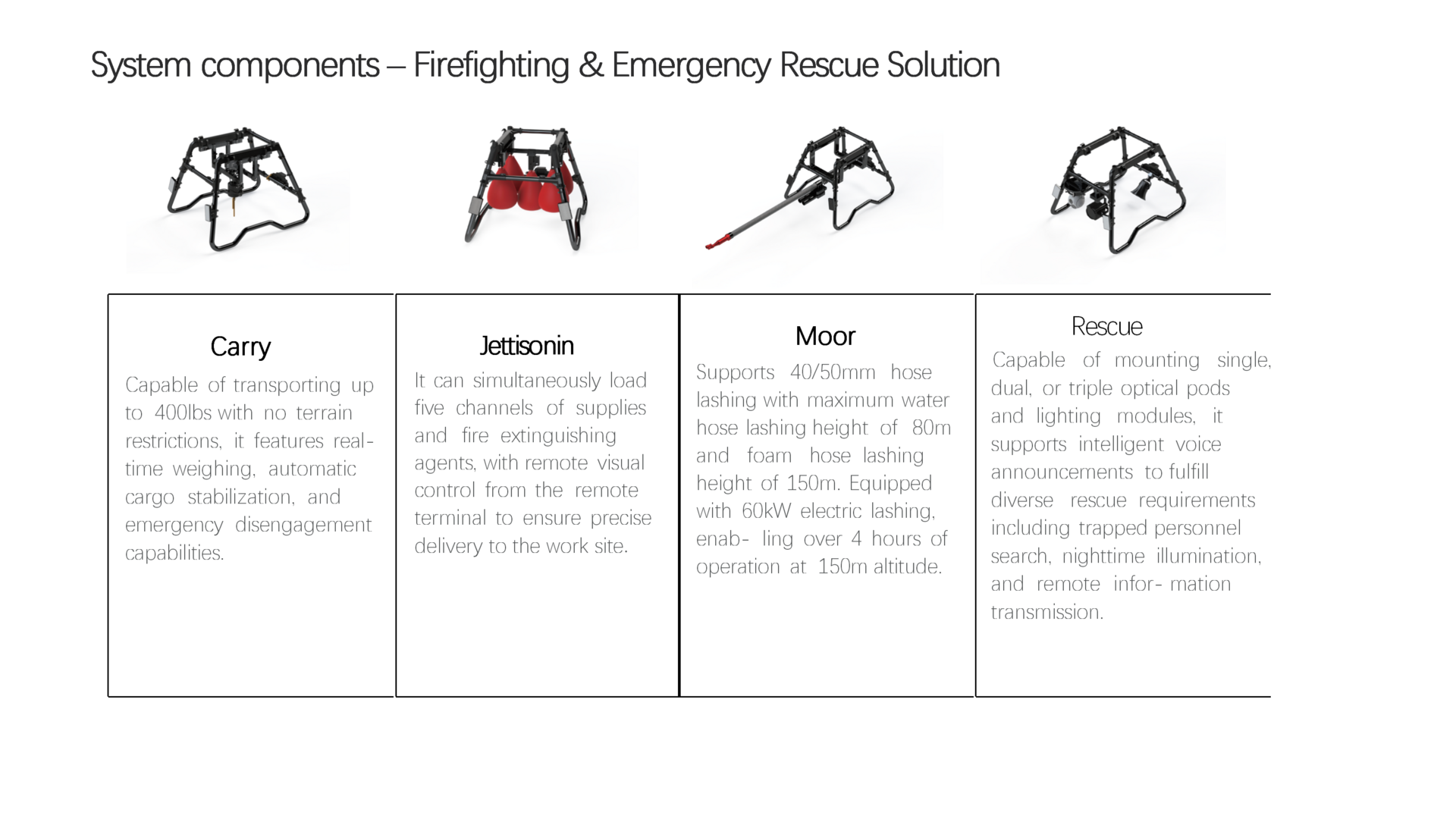 System components – Firefighting & Emergency Rescue Solution

Carry

Capable of transporting up to 400lbs with no terrain restrictions, it features real-time weighing, automatic cargo stabilization, and emergency disengagement capabilities.

Jettisonin

It can simultaneously load five channels of supplies and fire extinguishing agents, with remote visual control from the remote terminal to ensure precise delivery to the work site.

Moor

Supports 40/50mm hose lashing with maximum water hose lashing height of 80m and foam hose lashing height of 150m. Equipped with 60kW electric lashing, enab- ling over 4 hours of operation at 150m altitude.

Rescue

Capable of mounting single, dual, or triple optical pods and lighting modules, it supports intelligent voice announcements to fulfill diverse rescue requirements including trapped personnel search, nighttime illumination, and remote infor- mation transmission.