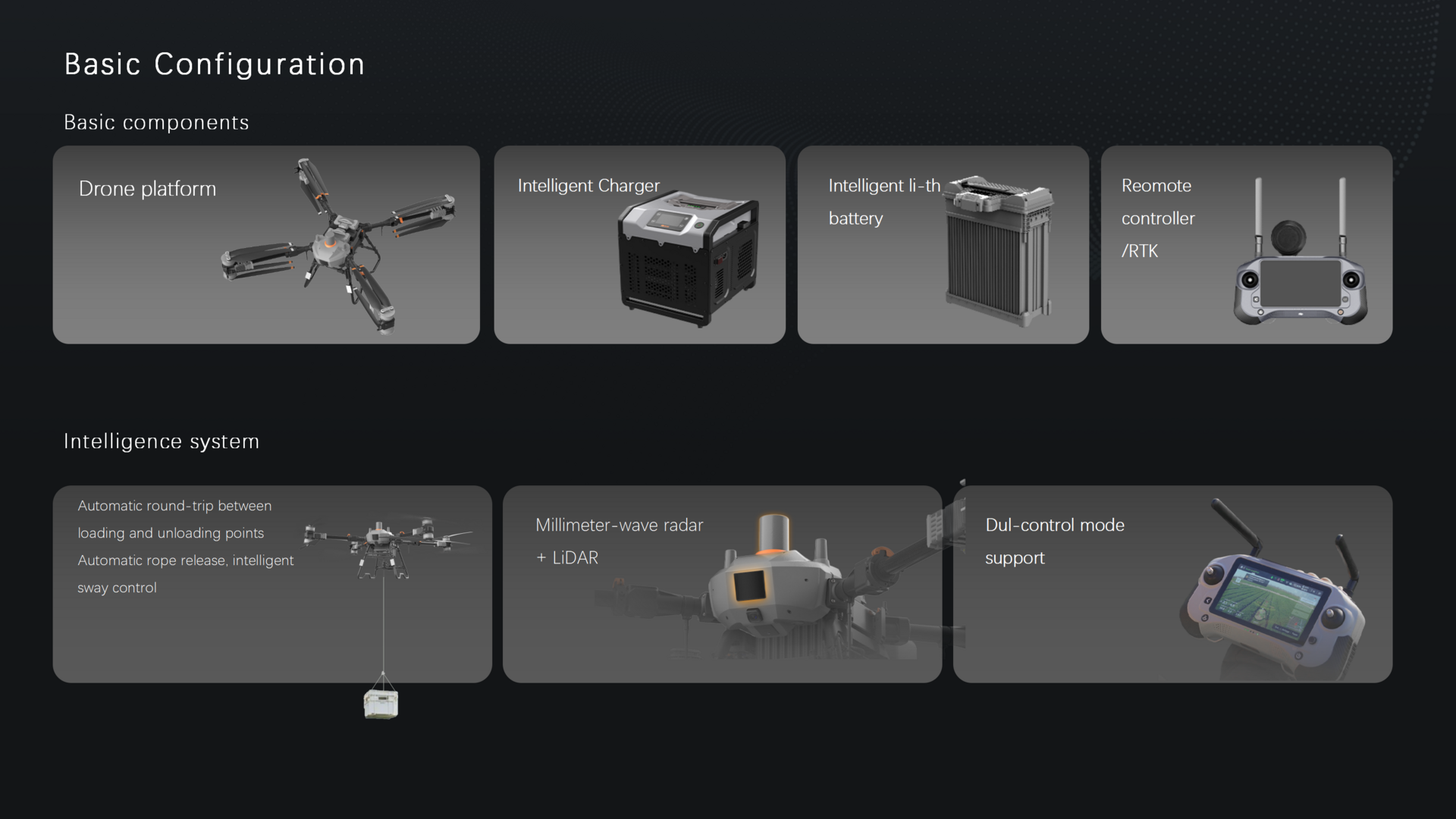 Basic Configuration

Basic components

Drone platform

Intelligent Charger

Intelligent li-th battery

Reomote controller /RTK

Intelligence system

Automatic round-trip between loading and unloading points
Automatic rope release, intelligent sway control

Millimeter-wave radar + LiDAR

Dul-control mode support